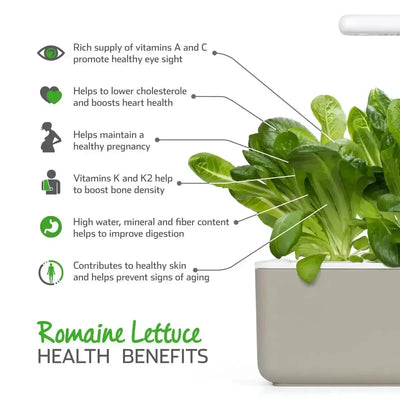 Rich supply of vitamins A and C promote healthy eye sight

Helps to lower cholesterole and boosts heart health

Helps maintain a healthy pregnancy

Vitamins K and K2 help to boost bone density

High water, mineral and fiber content helps to improve digestion

Contributes to healthy skin and helps prevent signs of aging

Romaine Lettuce
HEALTH BENEFITS