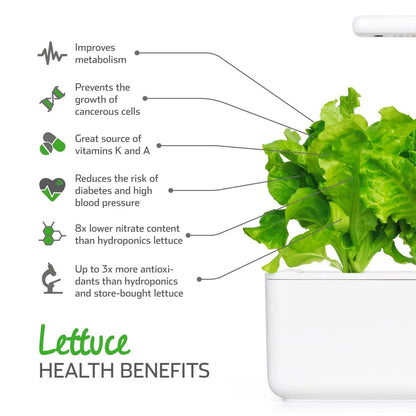 Improves metabolism

Prevents the growth of cancerous cells

Great source of vitamins K and A

Reduces the risk of diabetes and high blood pressure

8x lower nitrate content than hydroponics lettuce

Up to 3x more antioxidants than hydroponics and store-bought lettuce

Lettuce
HEALTH BENEFITS