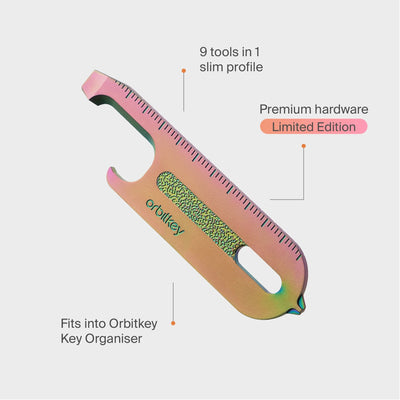 9 tools in 1
slim profile

Premium hardware
Limited Edition

orbitkey

Fits into Orbitkey
Key Organiser